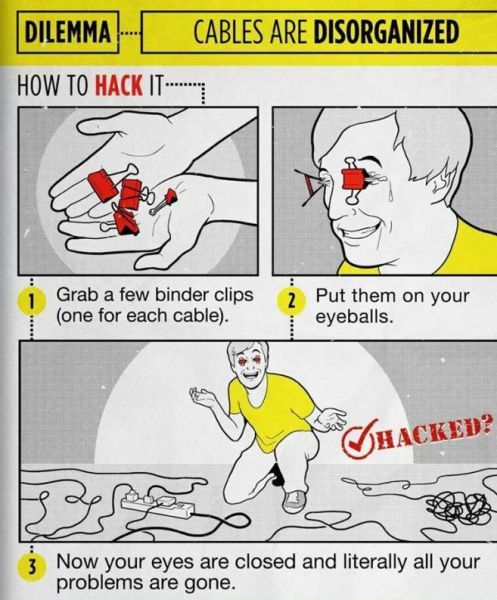 DILEMMA

CABLES ARE DISORGANIZED

HOW TO HACK IT

1 Grab a few binder clips (one for each cable).

2 Put them on your eyeballs.

HACKED?

3 Now your eyes are closed and literally all your problems are gone.