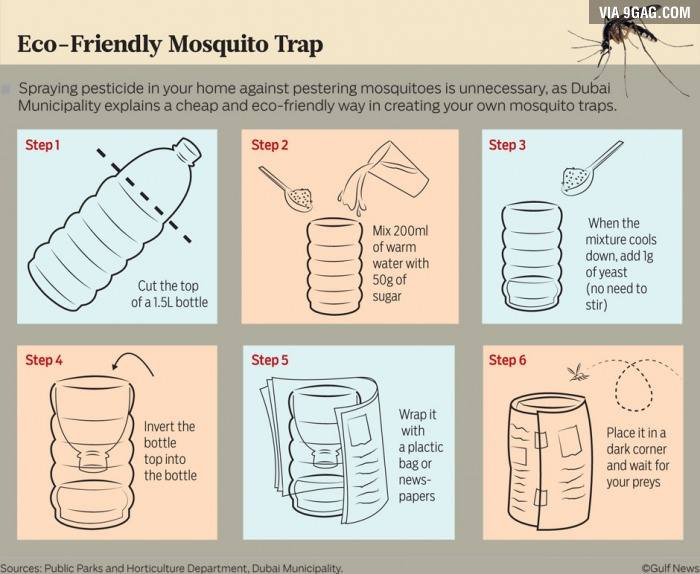 VIA 9GAG.COM

Eco-Friendly Mosquito Trap

Spraying pesticide in your home against pestering mosquitoes is unnecessary, as Dubai Municipality explains a cheap and eco-friendly way in creating your own mosquito traps.

Step 1

Cut the top of a 1.5L bottle

Step 2

Mix 200ml of warm water with 50g of sugar

Step 3

When the mixture cools down, add 1g of yeast (no need to stir)

Step 4

Invert the bottle top into the bottle

Step 5

Wrap it with a plactic bag or newspapers

Step 6

Place it in a dark corner and wait for your preys

Sources: Public Parks and Horticulture Department, Dubai Municipality.

©Gulf News