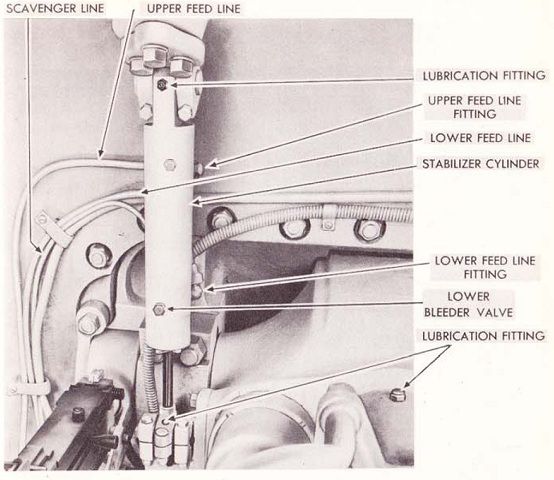 SCAVENGER LINE

UPPER FEED LINE

LUBRICATION FITTING

UPPER FEED LINE FITTING

LOWER FEED LINE

STABILIZER CYLINDER

LOWER FEED LINE FITTING

LOWER BLEEDER VALVE

LUBRICATION FITTING