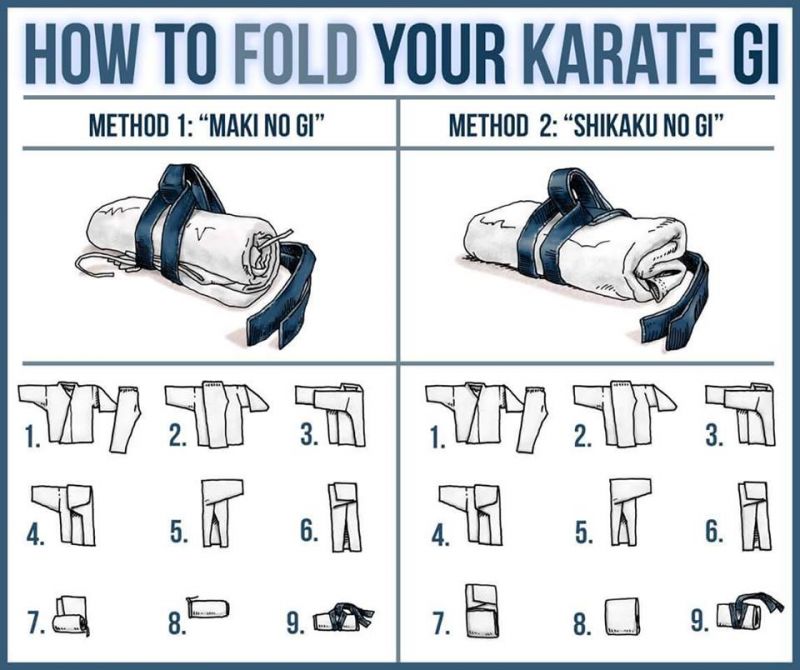 HOW TO FOLD YOUR KARATE GI

METHOD 1: "MAKI NO GI"

1. 2. 3.
4. 5. 6.
7. 8. 9.

METHOD 2: "SHIKAKU NO GI"

1. 2. 3.
4. 5. 6.
7. 8. 9.