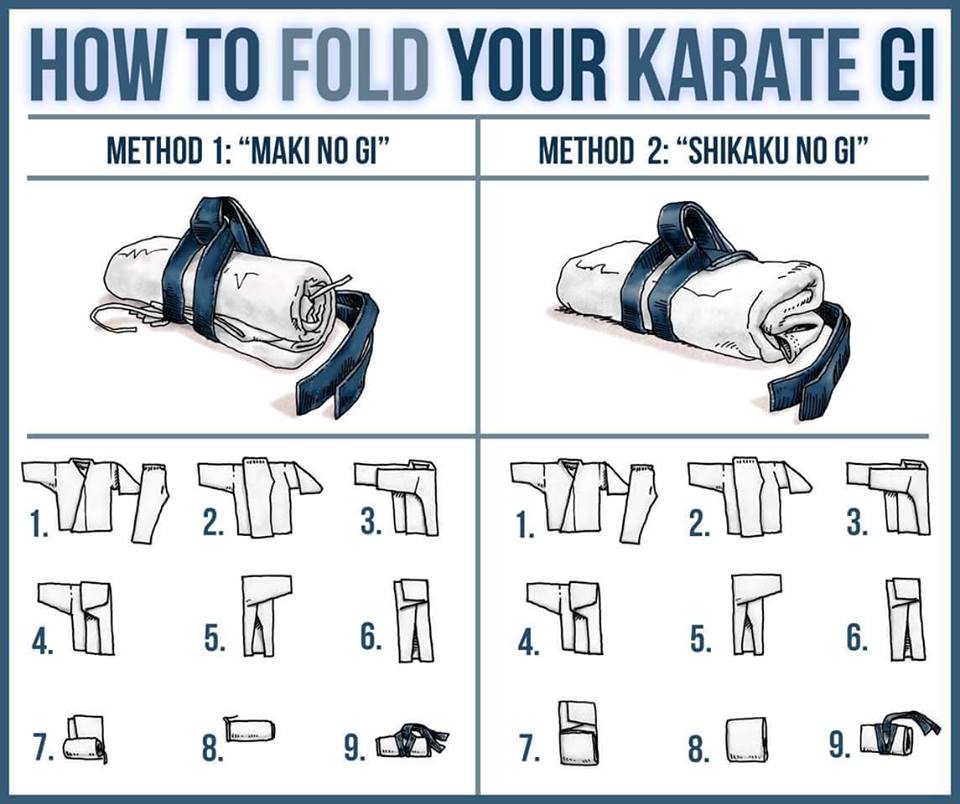 HOW TO FOLD YOUR KARATE GI

METHOD 1: "MAKI NO GI"

1. 2. 3.

4. 5. 6.

7. 8. 9.

METHOD 2: "SHIKAKU NO GI"

1. 2. 3.

4. 5. 6.

7. 8. 9.