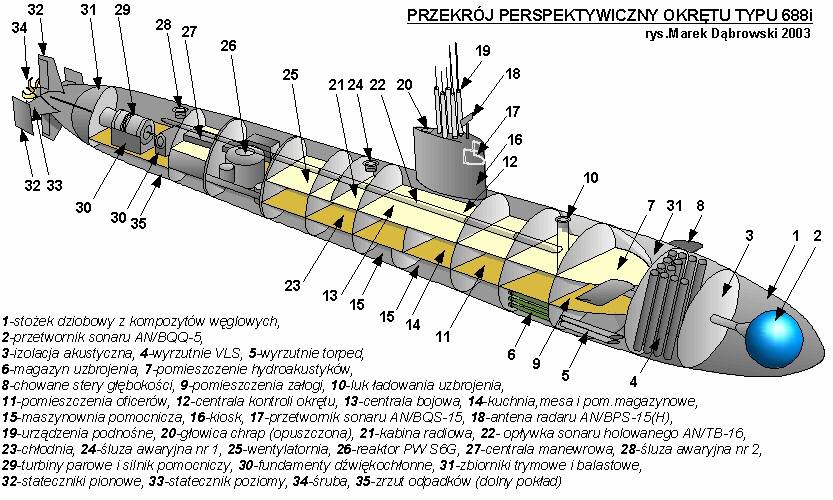 PRZEKRÓJ PERSPEKTYWICZNY OKRĘTU TYPU 688i
rys.Marek Dąbrowski 2003

34 32 31 29 28 27 26 25 21 24 22 20 19 18 17 16 12 10 7 31 8 3 1 2
32 33 30 30 35 23 13 15 15 14 11 6 9 5 4

1-stożek dziobowy z kompozytów węglowych,
2-przetwornik sonaru AN/BQQ-5,
3-izolacja akustyczna, 4-wyrzutnie VLS, 5-wyrzutnie torped,
6-magazyn uzbrojenia, 7-pomieszczenie hydroakustyków,
8-chowane stery głębokości, 9-pomieszczenia załogi, 10-luk ładowania uzbrojenia,
11-pomieszczenia oficerów, 12-centrala kontroli okrętu, 13-centrala bojowa, 14-kuchnia,mesa i pom.magazynowe,
15-maszynownia pomocnicza, 16-kiosk, 17-przetwornik sonaru AN/BQS-15, 18-antena radaru AN/BPS-15(H),
19-urządzenia podnośne, 20-głowica chrap (opuszczona), 21-kabina radiowa, 22- opływka sonaru holowanego AN/TB-16,
23-chłodnia, 24-śluza awaryjna nr 1, 25-wentylatornia, 26-reaktor PW S6G, 27-centrala manewrowa, 28-śluza awaryjna nr 2,
29-turbiny parowe i silnik pomocniczy, 30-fundamenty dźwiękochłonne, 31-zbiorniki trymowe i balastowe,
32-stateczniki pionowe, 33-statecznik poziomy, 34-śruba, 35-zrzut odpadków (dolny pokład)