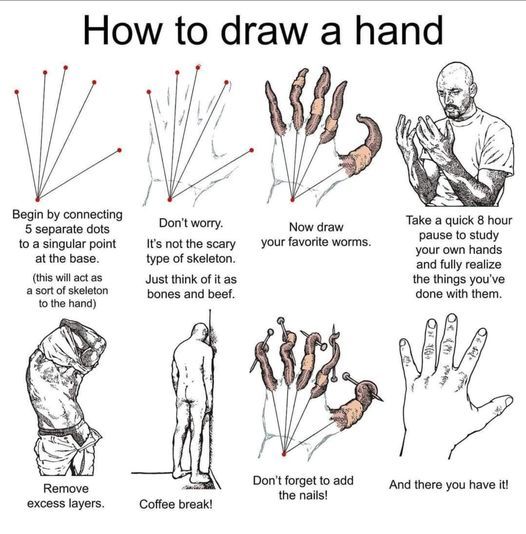 How to draw a hand

Begin by connecting 5 separate dots to a singular point at the base.

(this will act as a sort of skeleton to the hand)

Don't worry.

It's not the scary type of skeleton.

Just think of it as bones and beef.

Now draw your favorite worms.

Take a quick 8 hour pause to study your own hands and fully realize the things you've done with them.

Remove excess layers.

Coffee break!

Don't forget to add the nails!

And there you have it!