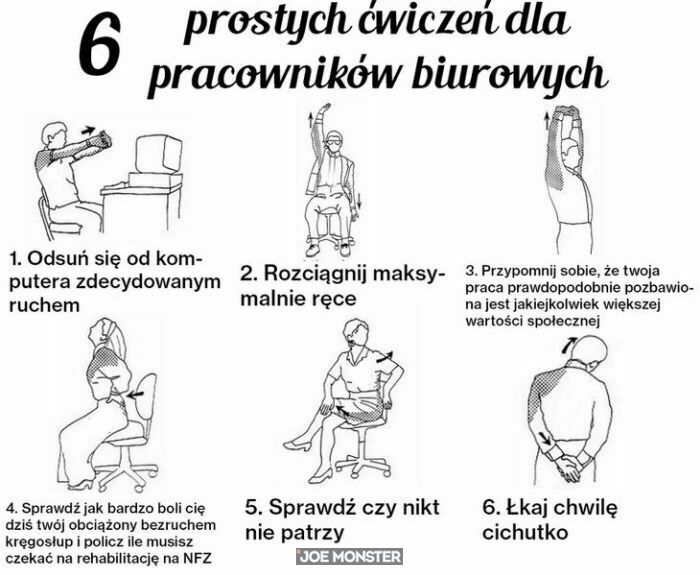 6 prostych ćwiczeń dla pracowników biurowych

1. Odsuń się od komputera zdecydowanym ruchem

2. Rozciągnij maksymalnie ręce

3. Przypomnij sobie, że twoja praca prawdopodobnie pozbawiona jest jakiejkolwiek większej wartości społecznej

4. Sprawdź jak bardzo boli cię dziś twój obciążony bezruchem kręgosłup i policz ile musisz czekać na rehabilitację na NFZ

5. Sprawdź czy nikt nie patrzy

6. Łkaj chwilę cichutko

JOE MONSTER