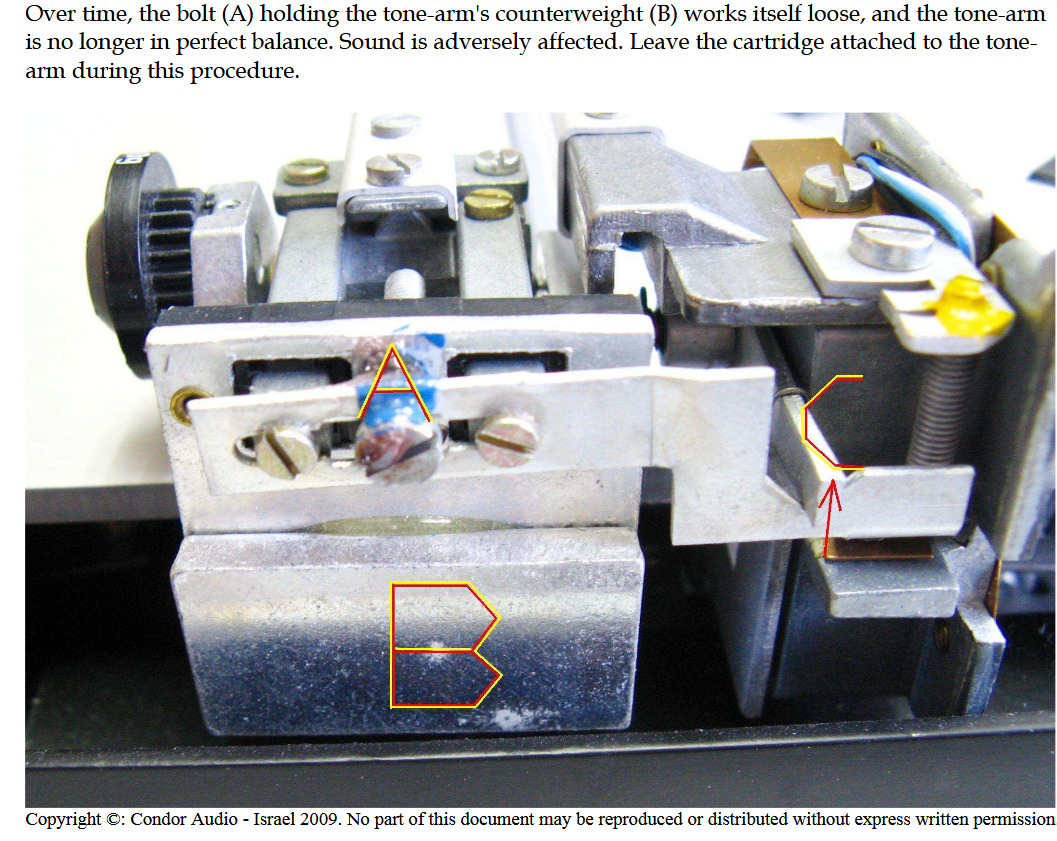 Over time, the bolt (A) holding the tone-arm's counterweight (B) works itself loose, and the tone-arm is no longer in perfect balance. Sound is adversely affected. Leave the cartridge attached to the tone-arm during this procedure.

A

C

B

Copyright ©: Condor Audio - Israel 2009. No part of this document may be reproduced or distributed without express written permission