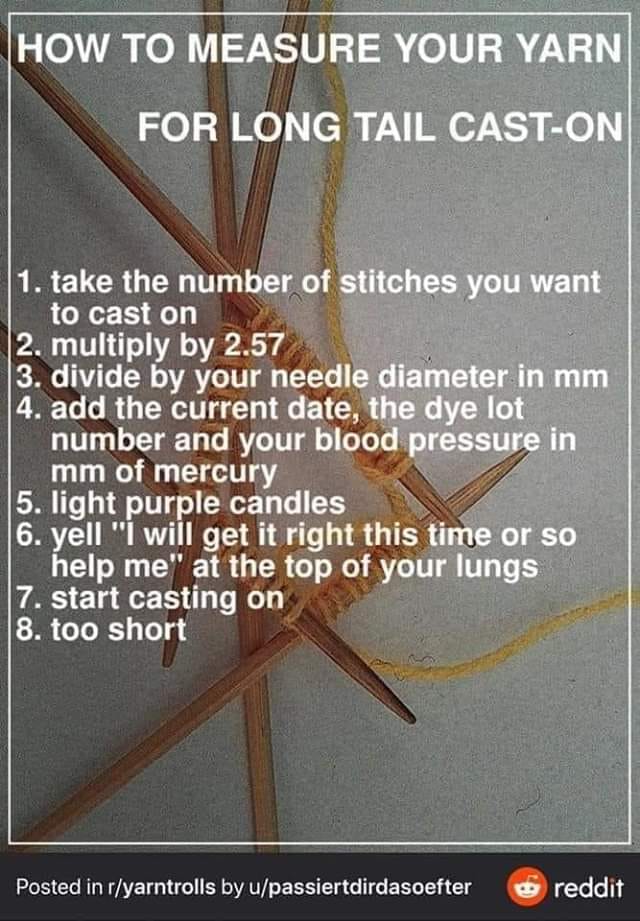 HOW TO MEASURE YOUR YARN

FOR LONG TAIL CAST-ON

1. take the number of stitches you want to cast on
2. multiply by 2.57
3. divide by your needle diameter in mm
4. add the current date, the dye lot number and your blood pressure in mm of mercury
5. light purple candles
6. yell "I will get it right this time or so help me" at the top of your lungs
7. start casting on
8. too short

Posted in r/yarntrolls by u/passiertdirdasoefter reddit