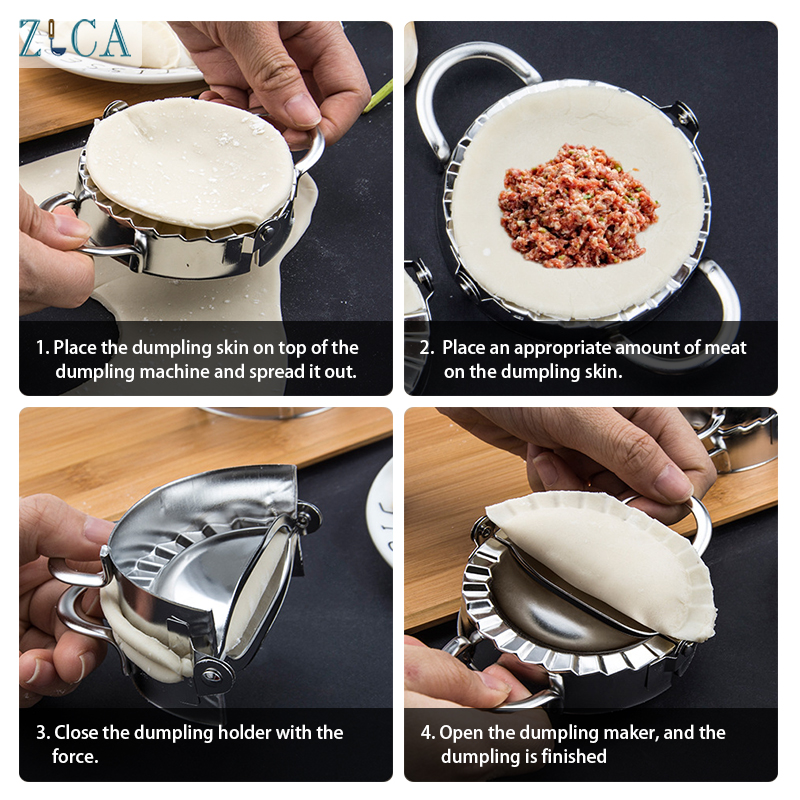 ZLCA

1. Place the dumpling skin on top of the dumpling machine and spread it out.

2. Place an appropriate amount of meat on the dumpling skin.

3. Close the dumpling holder with the force.

4. Open the dumpling maker, and the dumpling is finished