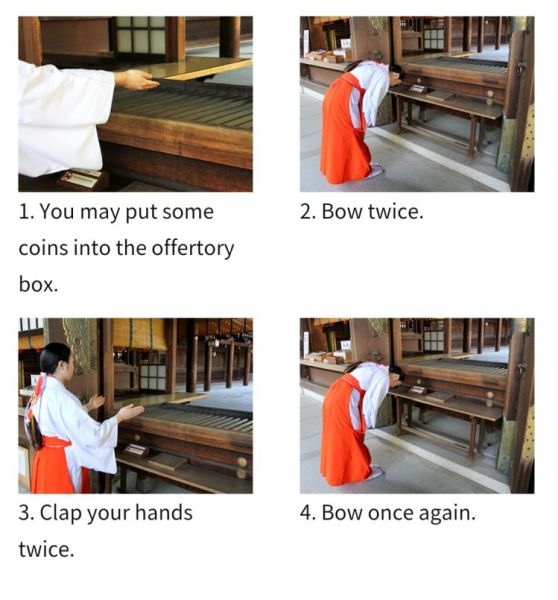 1. You may put some coins into the offertory box.

2. Bow twice.

3. Clap your hands twice.

4. Bow once again.