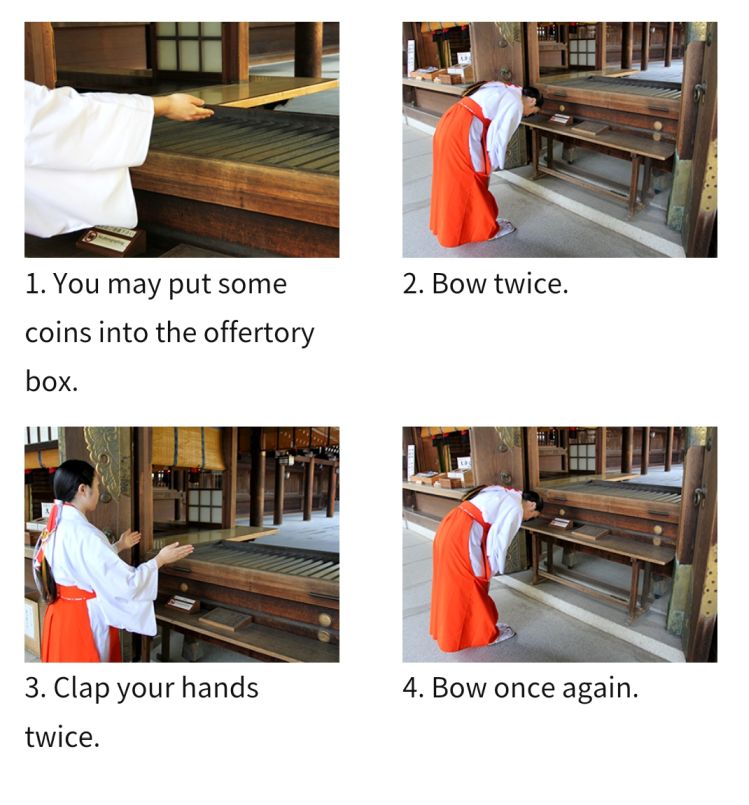 1. You may put some coins into the offertory box.

2. Bow twice.

3. Clap your hands twice.

4. Bow once again.