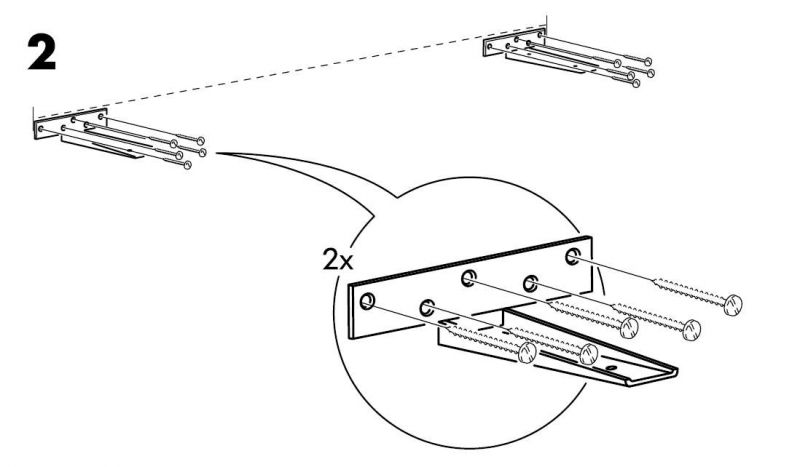 2

2x