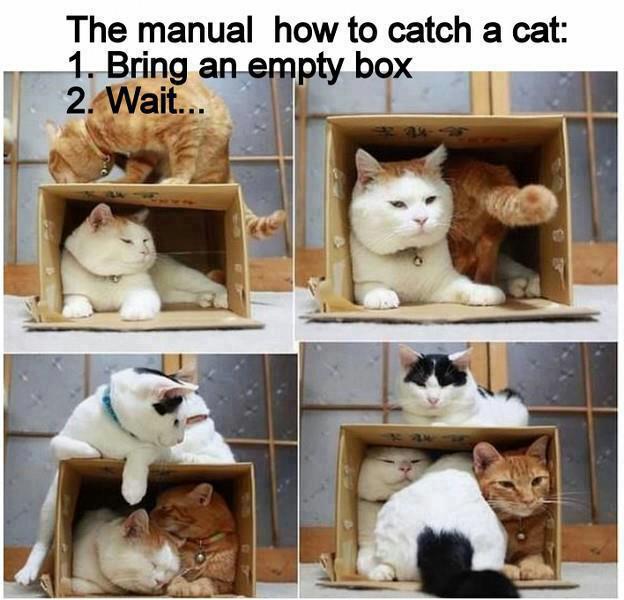 The manual how to catch a cat:
1. Bring an empty box
2. Wait...